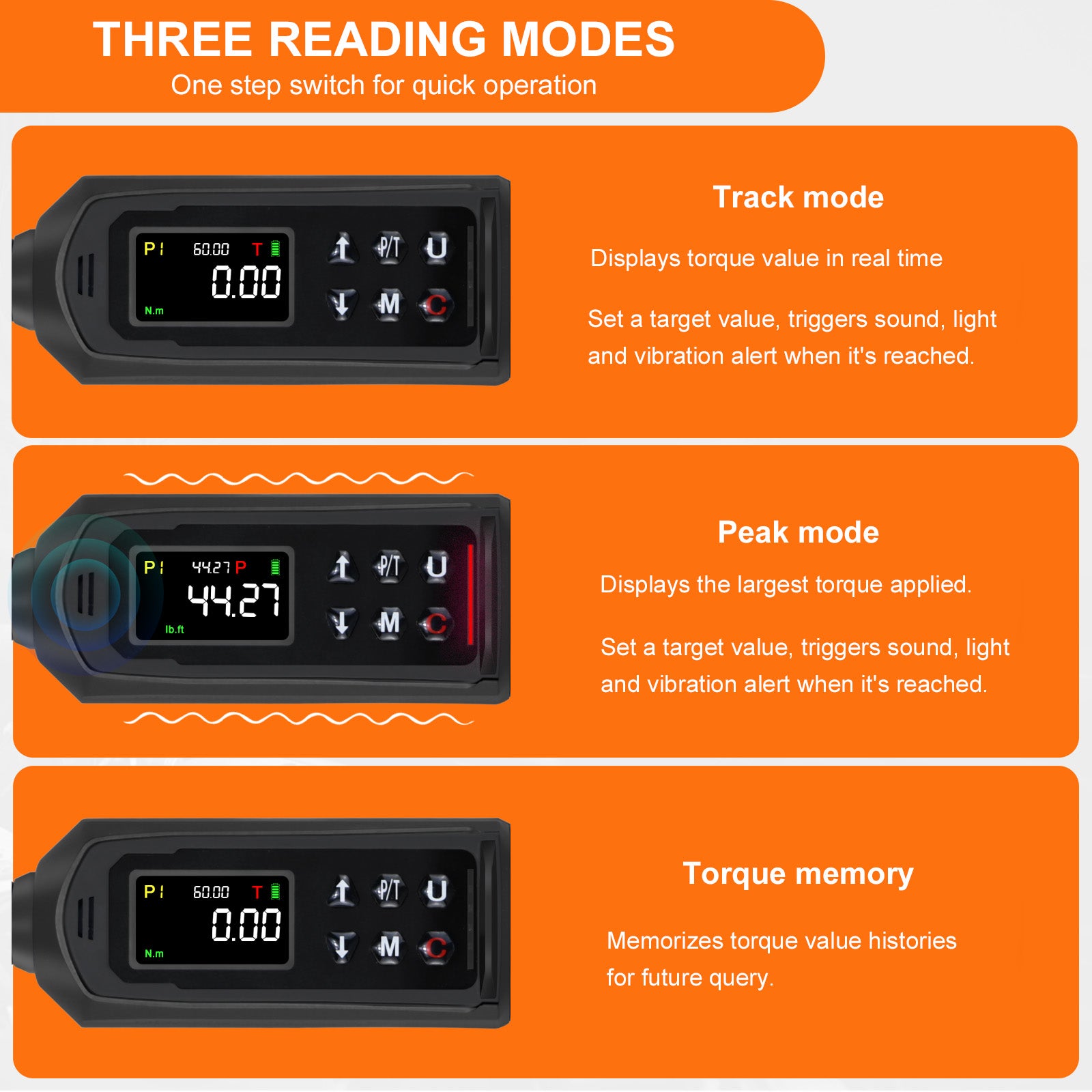 THREE READING MODES
One step switch for quick operation

P1 60.00 T
0.00
N.m
P/T U
M C

Track mode

Displays torque value in real time

Set a target value, triggers sound, light and vibration alert when it's reached.

P1 44.27 P
44.27
lb.ft
P/T U
M C

Peak mode

Displays the largest torque applied.

Set a target value, triggers sound, light and vibration alert when it's reached.

P1 60.00 T
0.00
N.m
P/T U
M C

Torque memory

Memorizes torque value histories for future query.